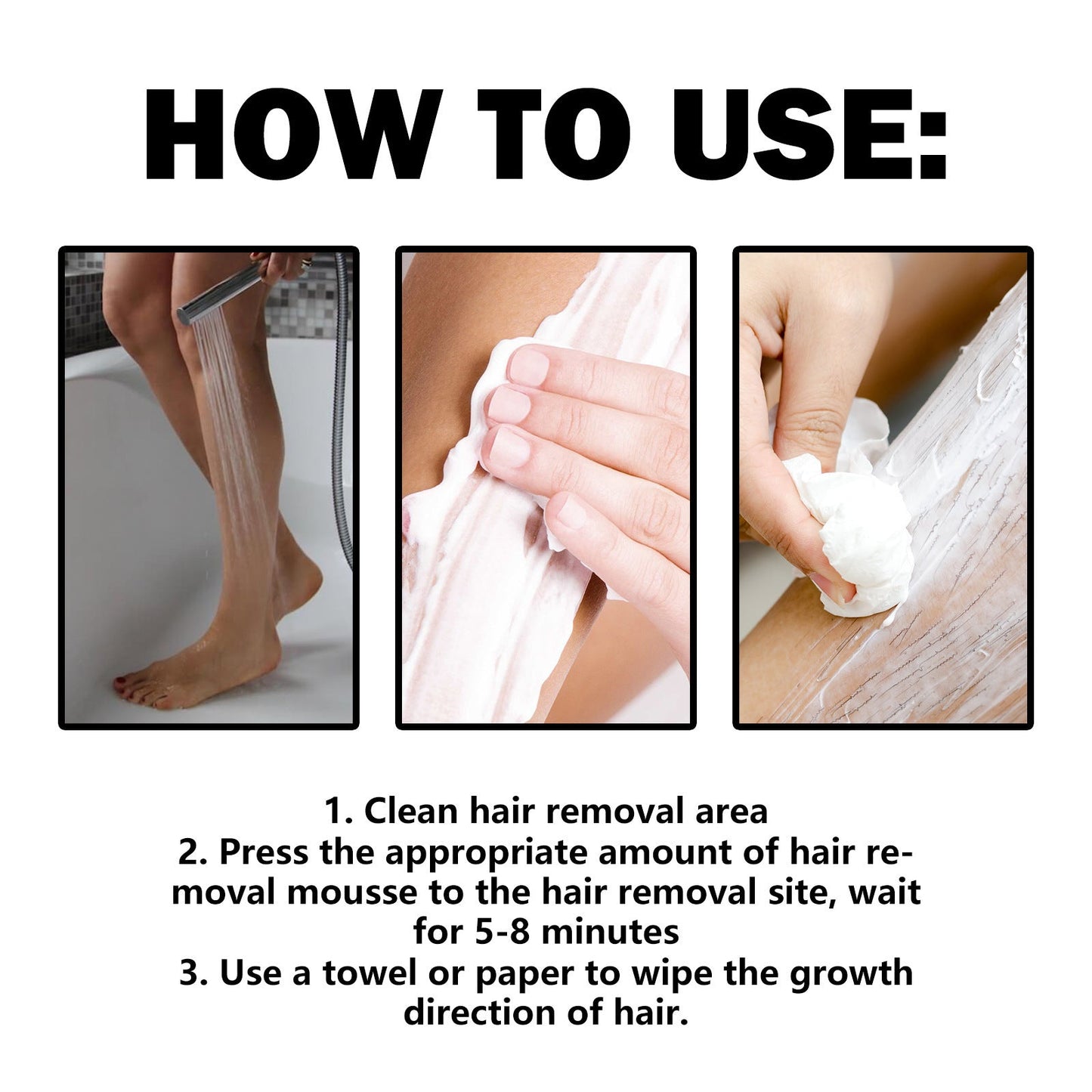 HOW TO USE:

1. Clean hair removal area
2. Press the appropriate amount of hair removal mousse to the hair removal site, wait for 5-8 minutes
3. Use a towel or paper to wipe the growth direction of hair.