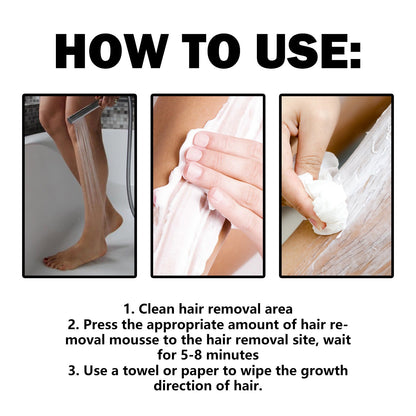 HOW TO USE:

1. Clean hair removal area
2. Press the appropriate amount of hair removal mousse to the hair removal site, wait for 5-8 minutes
3. Use a towel or paper to wipe the growth direction of hair.